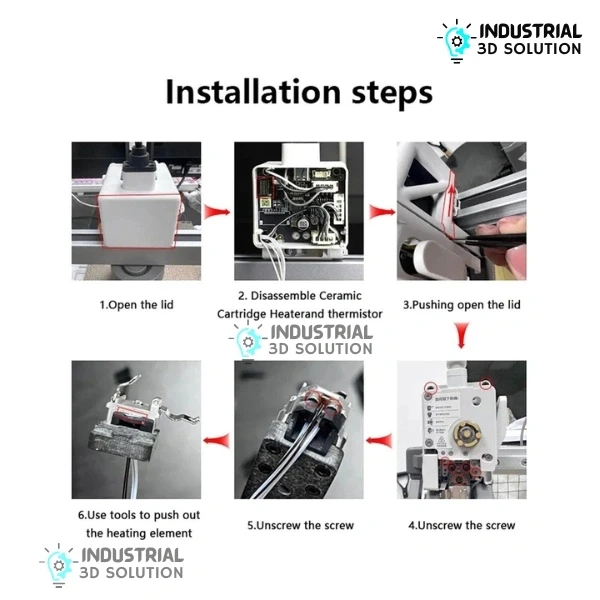 INDUSTRIAL 3D SOLUTION

Installation steps

1.Open the lid

2. Disassemble Ceramic Cartridge Heaterand thermistor

3.Pushing open the lid

INDUSTRIAL 3D SOLUTION

6.Use tools to push out the heating element

5.Unscrew the screw

4.Unscrew the screw

INDUSTRIAL 3D SOLUTION